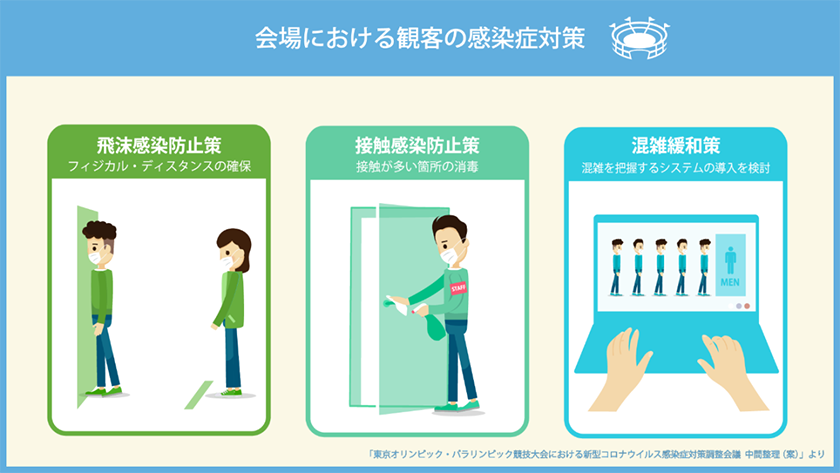 会場における観客の感染症対策

飛沫感染防止策
フィジカル・ディスタンスの確保

接触感染防止策
接触が多い箇所の消毒

STAFF

混雑緩和策
混雑を把握するシステムの導入を検討

MEN

「東京オリンピック・パラリンピック競技大会における新型コロナウイルス感染症対策調整会議 中間整理（案）」より