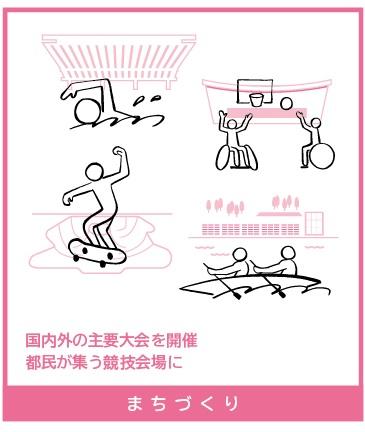 国内外の主要大会を開催
都民が集う競技会場に

まちづくり